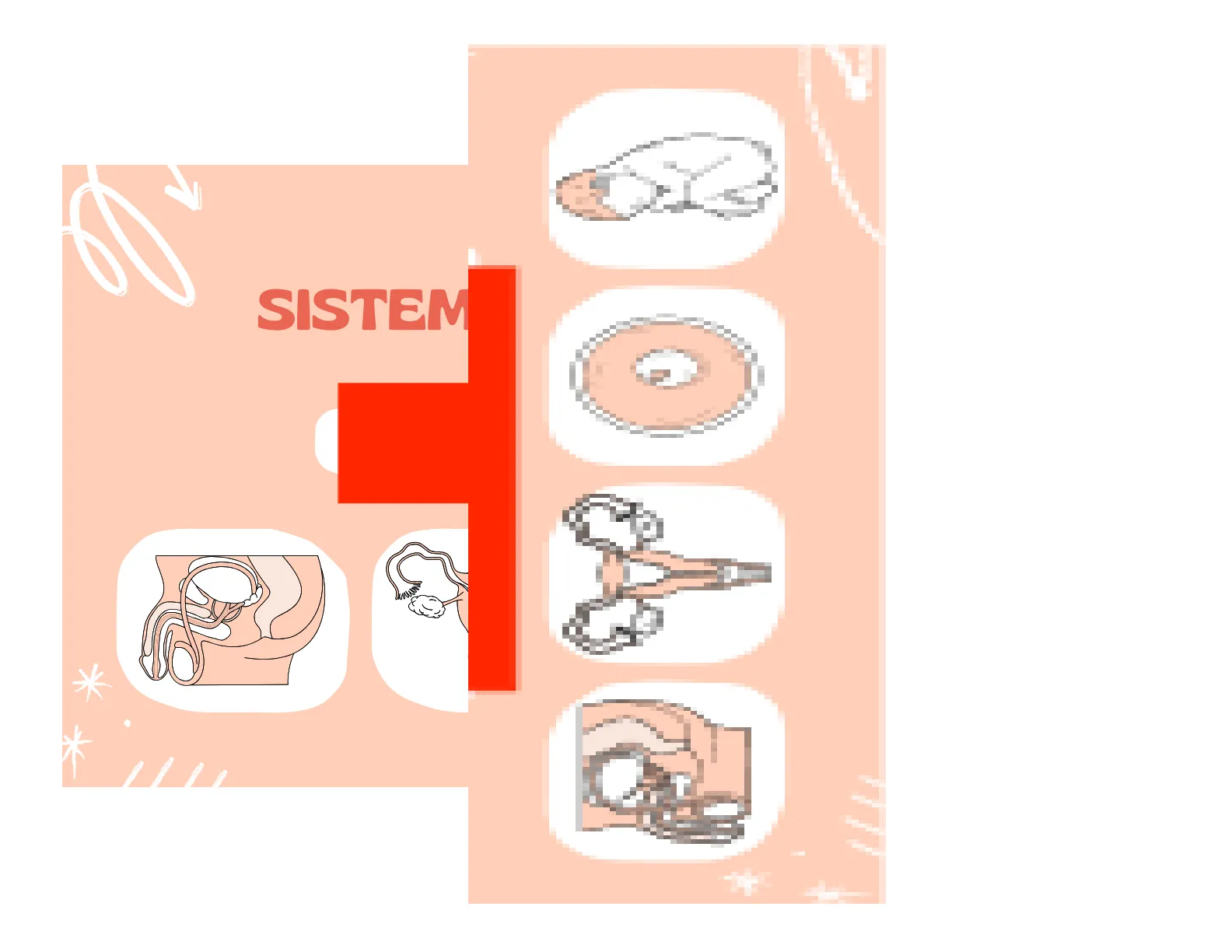 SISTEM